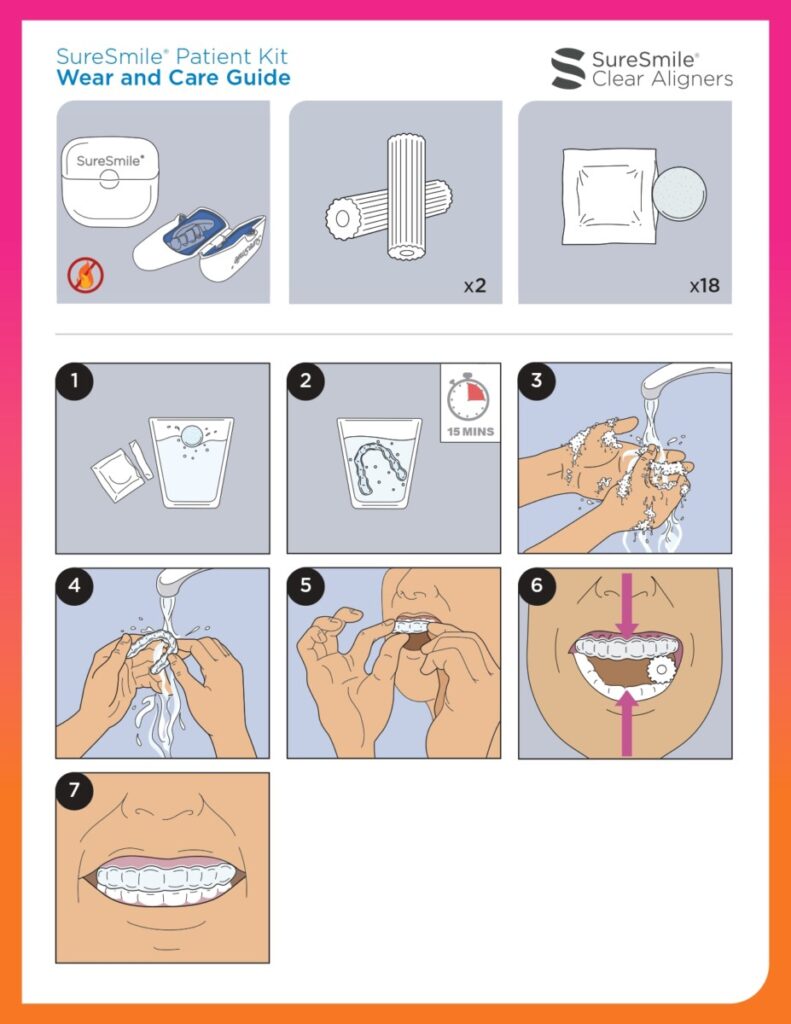 SureSmile® Patient Kit
Wear and Care Guide

SureSmile®
Clear Aligners

SureSmile®

x2

x18

1

2

15 MINS

3

4

5

6

7