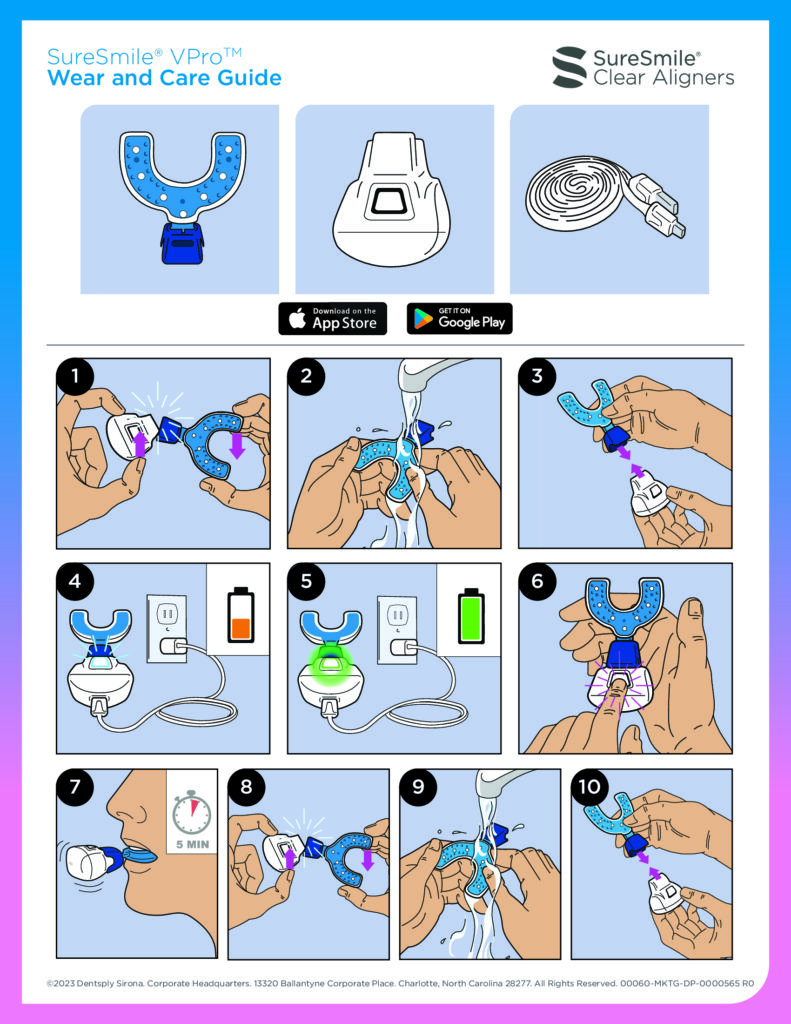 SureSmile® VPro™
Wear and Care Guide

SureSmile®
Clear Aligners

Download on the
App Store

GET IT ON
Google Play

1

2

3

4

5

6

7

5 MIN

8

9

10

©2023 Dentsply Sirona. Corporate Headquarters. 13320 Ballantyne Corporate Place. Charlotte, North Carolina 28277. All Rights Reserved. 00060-MKTG-DP-0000565 R0